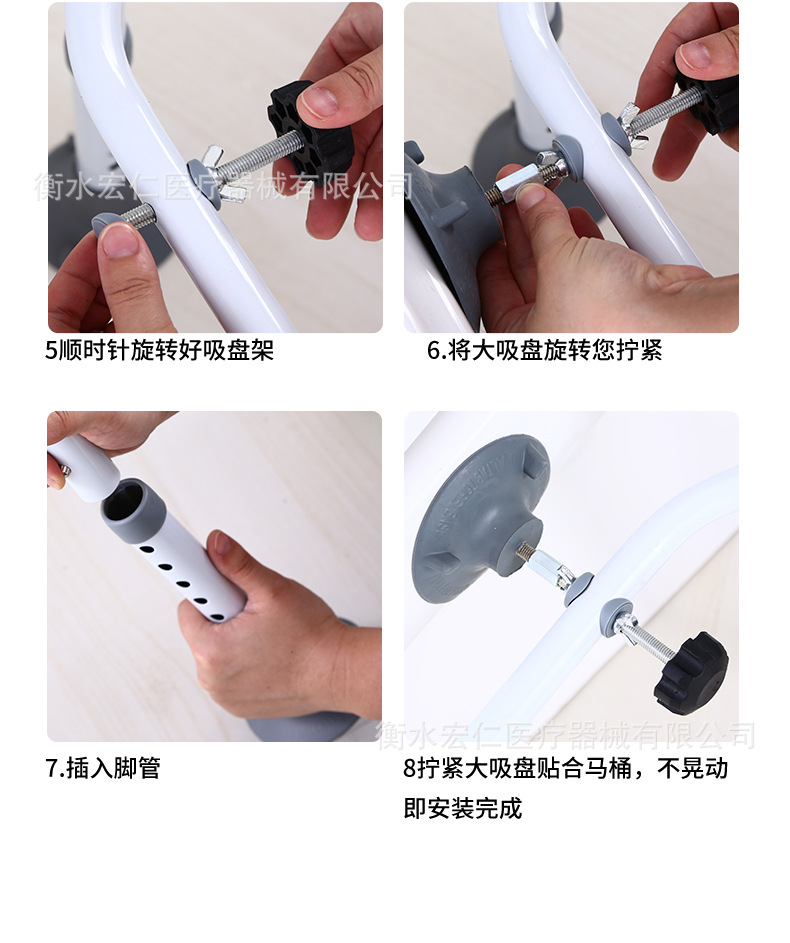 衡水宏仁医疗器械有限公司

5顺时针旋转好吸盘架

6.将大吸盘旋转您拧紧

7.插入脚管

衡水宏仁医疗器械有限公司

8拧紧大吸盘贴合马桶，不晃动即安装完成