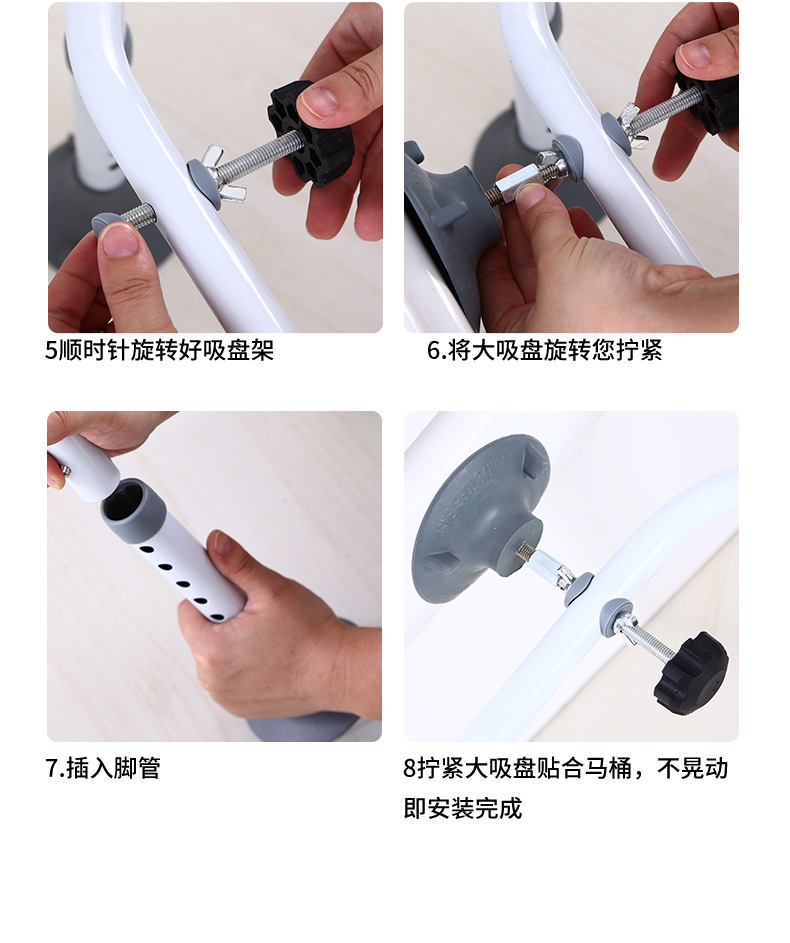 5顺时针旋转好吸盘架

6.将大吸盘旋转您拧紧

7.插入脚管

8拧紧大吸盘贴合马桶，不晃动即安装完成