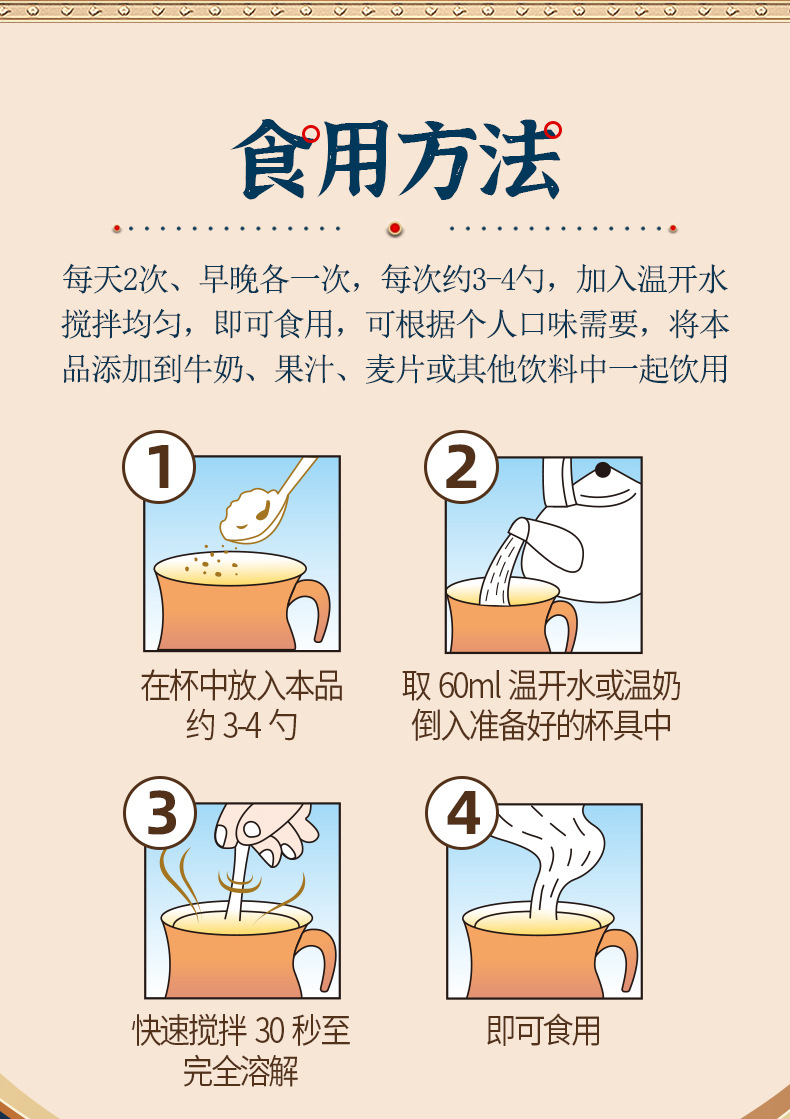 食用方法

每天2次、早晚各一次，每次约3-4勺，加入温开水搅拌均匀，即可食用，可根据个人口味需要，将本品添加到牛奶、果汁、麦片或其他饮料中一起饮用

1

在杯中放入本品约 3-4 勺

2

取 60ml 温开水或温奶倒入准备好的杯具中

3

快速搅拌 30 秒至完全溶解

4

即可食用