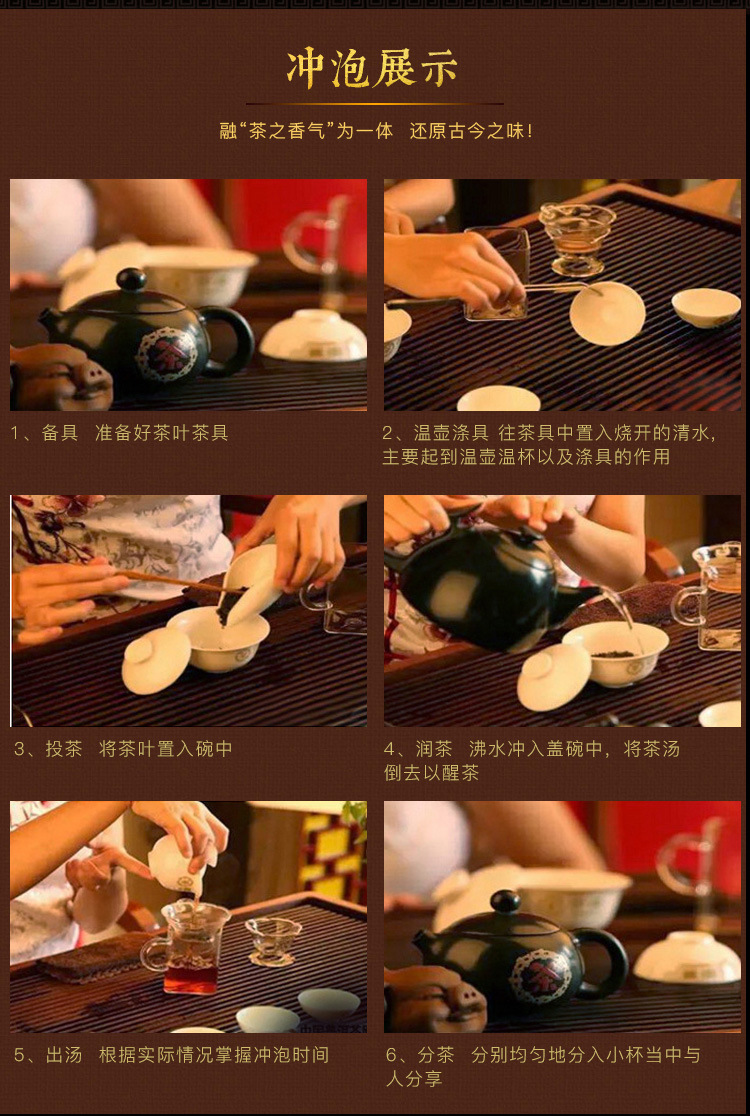 冲泡展示

融“茶之香气”为一体　还原古今之味！

1、备具　准备好茶叶茶具

2、温壶涤具 往茶具中置入烧开的清水，主要起到温壶温杯以及涤具的作用

3、投茶　将茶叶置入碗中

4、润茶　沸水冲入盖碗中，将茶汤倒去以醒茶

5、出汤　根据实际情况掌握冲泡时间

6、分茶　分别均匀地分入小杯当中与人分享