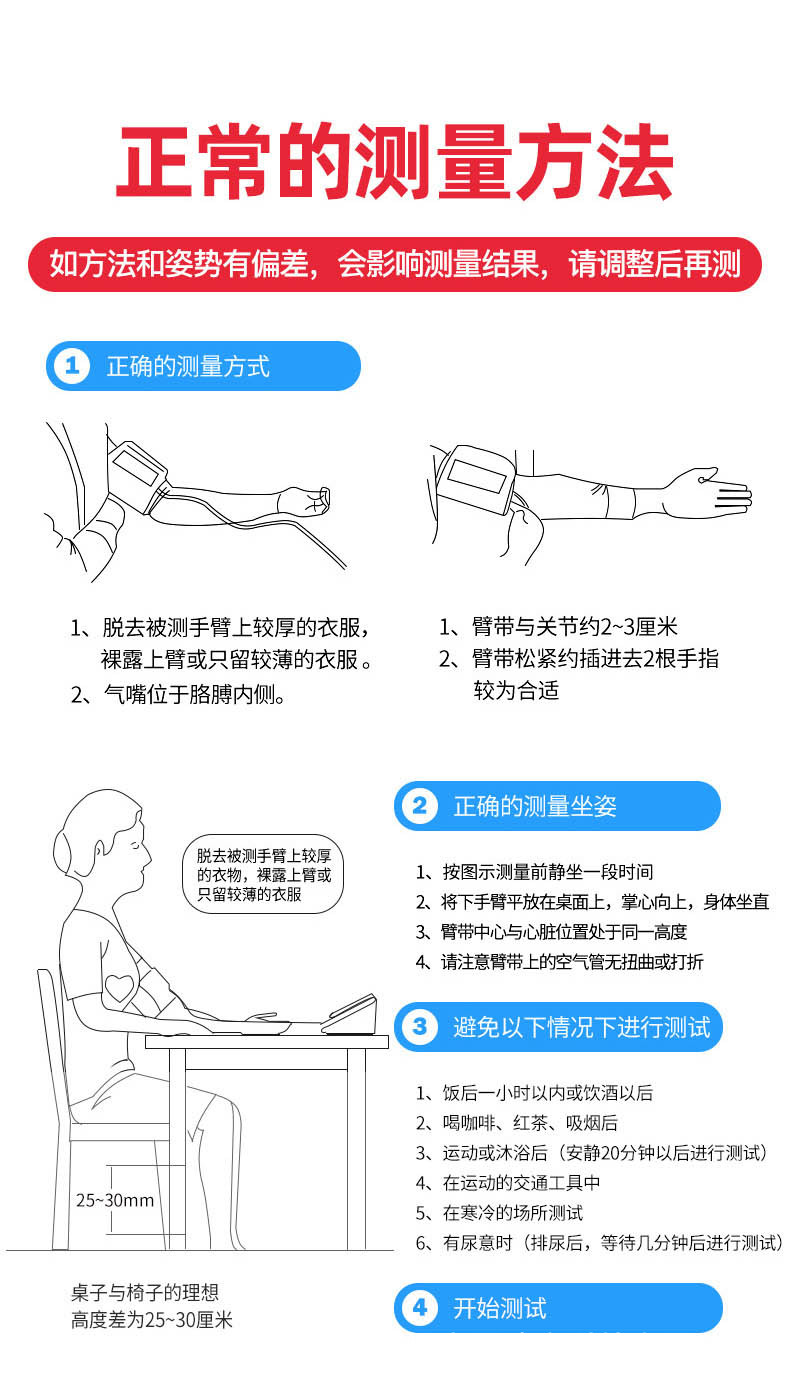 正常的测量方法

如方法和姿势有偏差，会影响测量结果，请调整后再测

1 正确的测量方式

1、脱去被测手臂上较厚的衣服，裸露上臂或只留较薄的衣服。
2、气嘴位于胳膊内侧。

1、臂带与关节约2~3厘米
2、臂带松紧约插进去2根手指较为合适

脱去被测手臂上较厚的衣物，裸露上臂或只留较薄的衣服

25~30mm

桌子与椅子的理想高度差为25~30厘米

2 正确的测量坐姿

1、按图示测量前静坐一段时间
2、将下手臂平放在桌面上，掌心向上，身体坐直
3、臂带中心与心脏位置处于同一高度
4、请注意臂带上的空气管无扭曲或打折

3 避免以下情况下进行测试

1、饭后一小时以内或饮酒以后
2、喝咖啡、红茶、吸烟后
3、运动或沐浴后（安静20分钟以后进行测试）
4、在运动的交通工具中
5、在寒冷的场所测试
6、有尿意时（排尿后，等待几分钟后进行测试）

4 开始测试